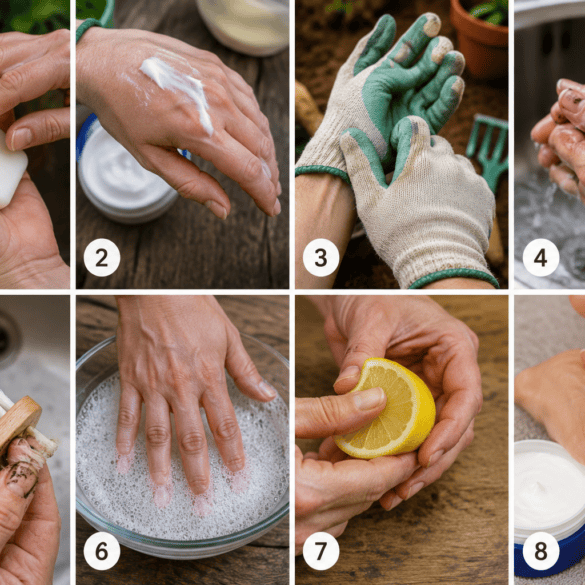 2

3

4

6

7

8